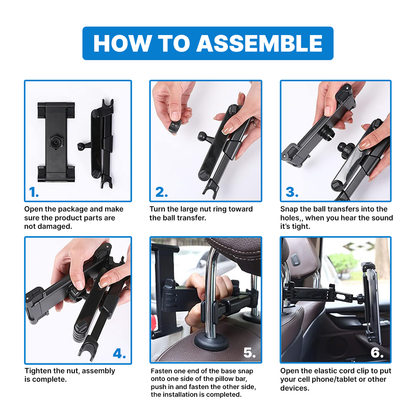 HOW TO ASSEMBLE

1.

Open the package and make sure the product parts are not damaged.

2.

Turn the large nut ring toward the ball transfer.

3.

Snap the ball transfers into the holes,, when you hear the sound it's tight.

4.

Tighten the nut, assembly is complete.

5.

Fasten one end of the base snap onto one side of the pillow bar, push in and fasten the other side, the installation is completed.

6.

Open the elastic cord clip to put your cell phone/tablet or other devices.